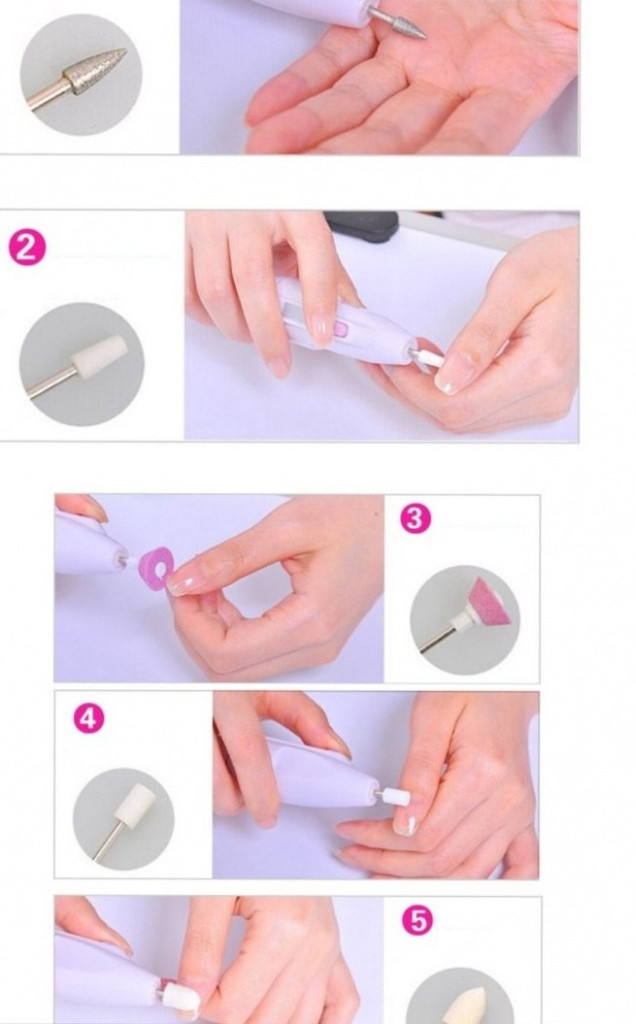 2

3

4

5